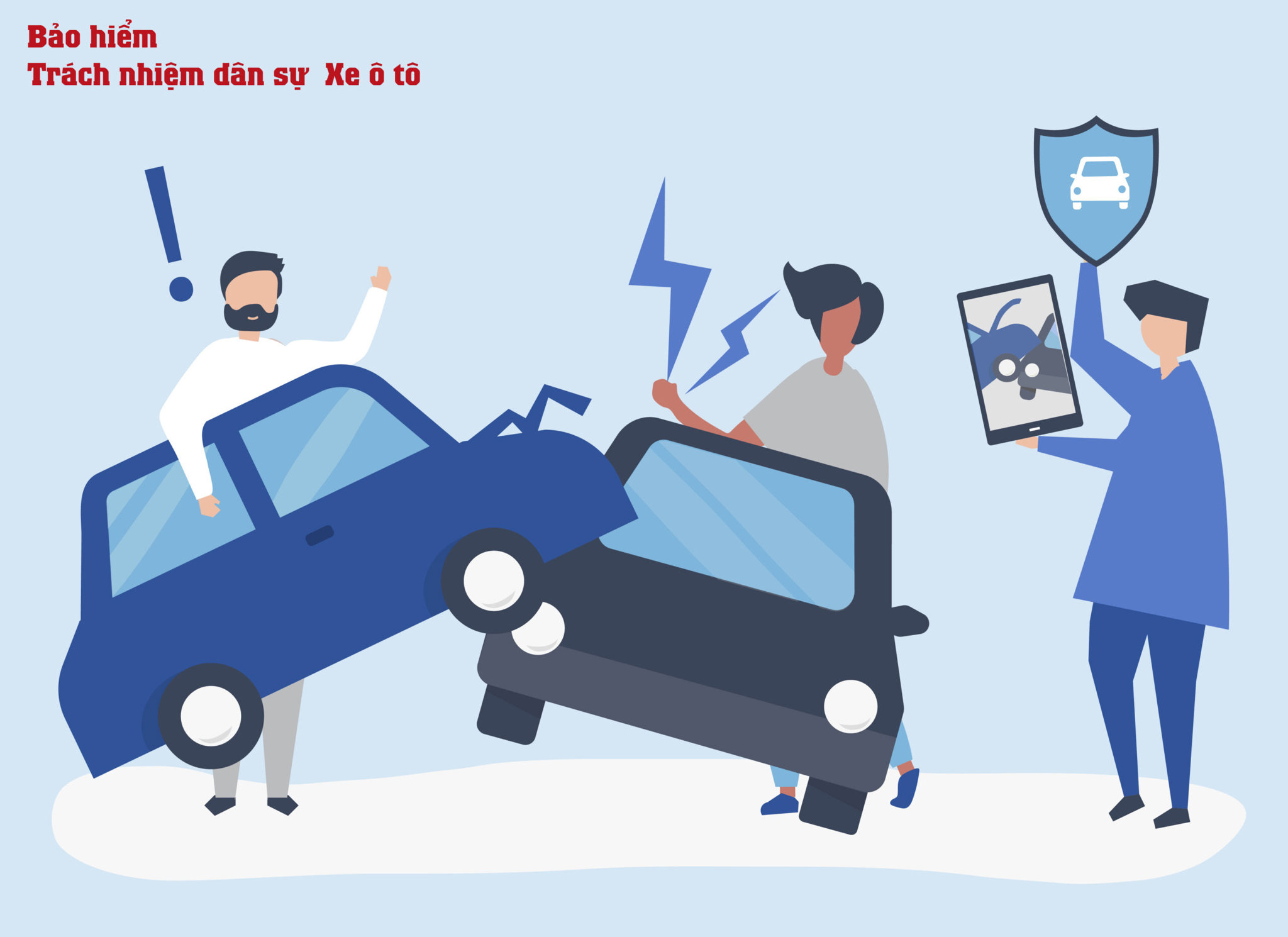 Bảo hiểm
Trách nhiệm dân sự  Xe ô tô